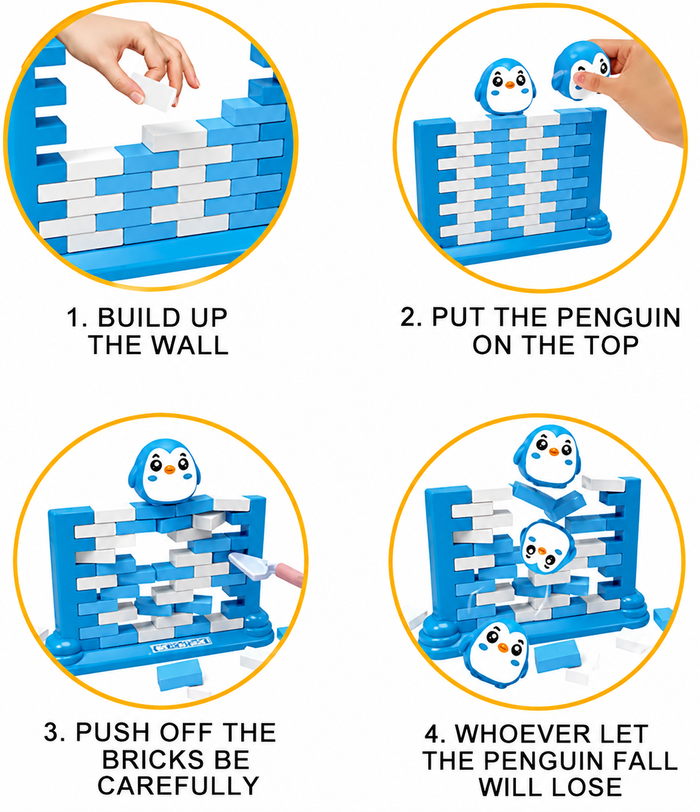 1. BUILD UP THE WALL

2. PUT THE PENGUIN ON THE TOP

3. PUSH OFF THE BRICKS BE CAREFULLY

4. WHOEVER LET THE PENGUIN FALL WILL LOSE